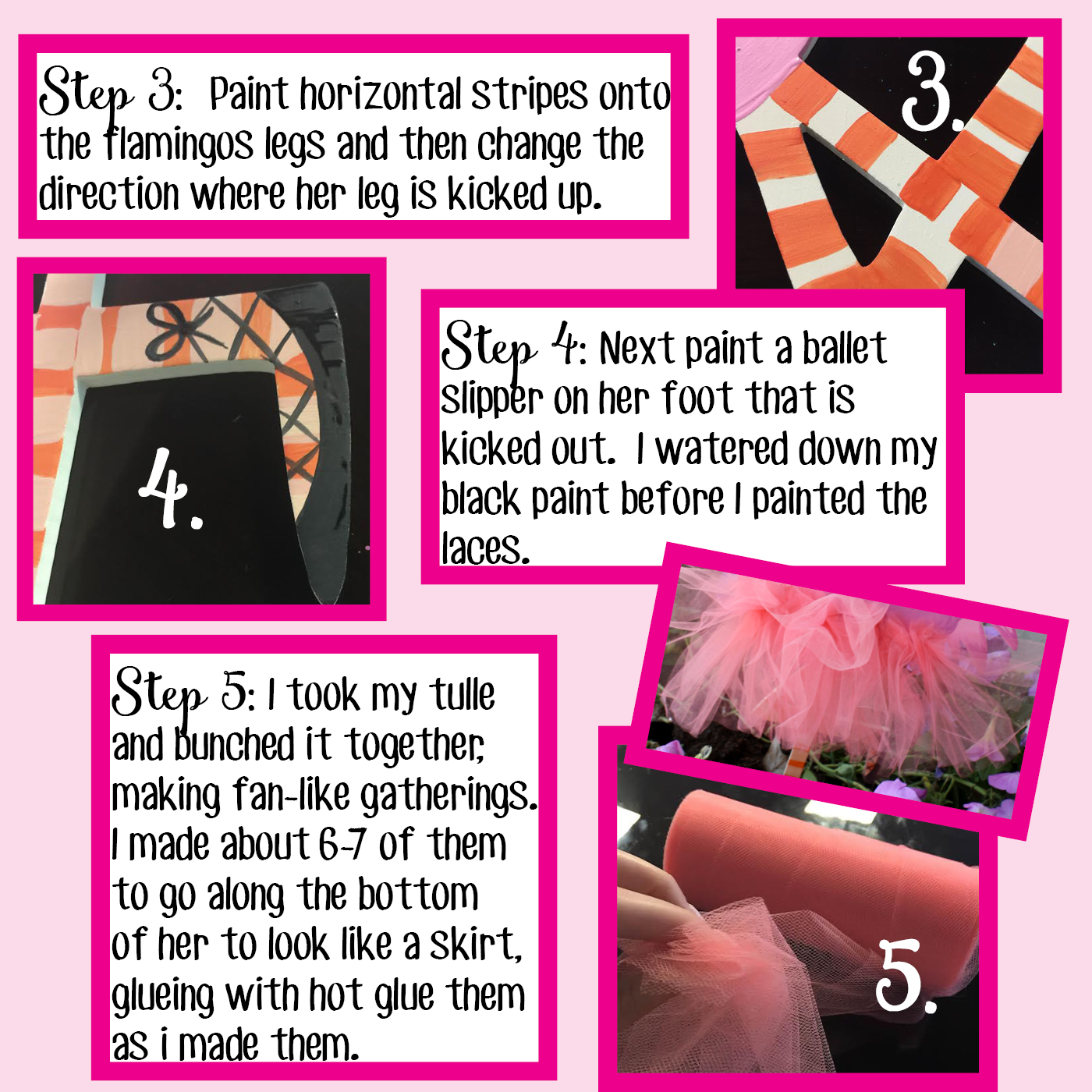 Step 3: Paint horizontal stripes onto the flamingos legs and then change the direction where her leg is kicked up.

3.

4.

Step 4: Next paint a ballet slipper on her foot that is kicked out. I watered down my black paint before I painted the laces.

Step 5: I took my tulle and bunched it together, making fan-like gatherings. I made about 6-7 of them to go along the bottom of her to look like a skirt, glueing with hot glue them as i made them.

5.