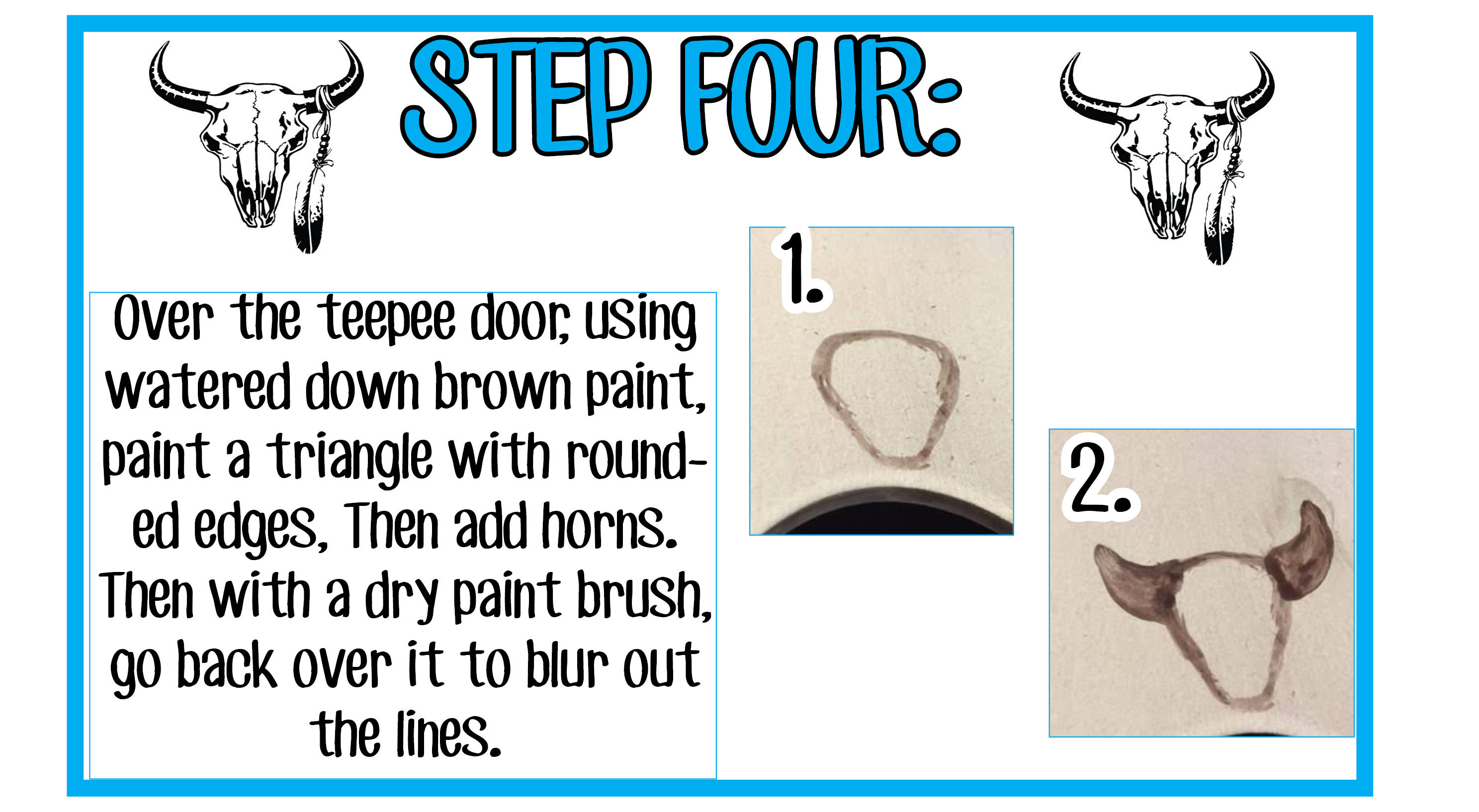 STEP FOUR:

Over the teepee door, using watered down brown paint, paint a triangle with rounded edges, Then add horns. Then with a dry paint brush, go back over it to blur out the lines.

1.

2.